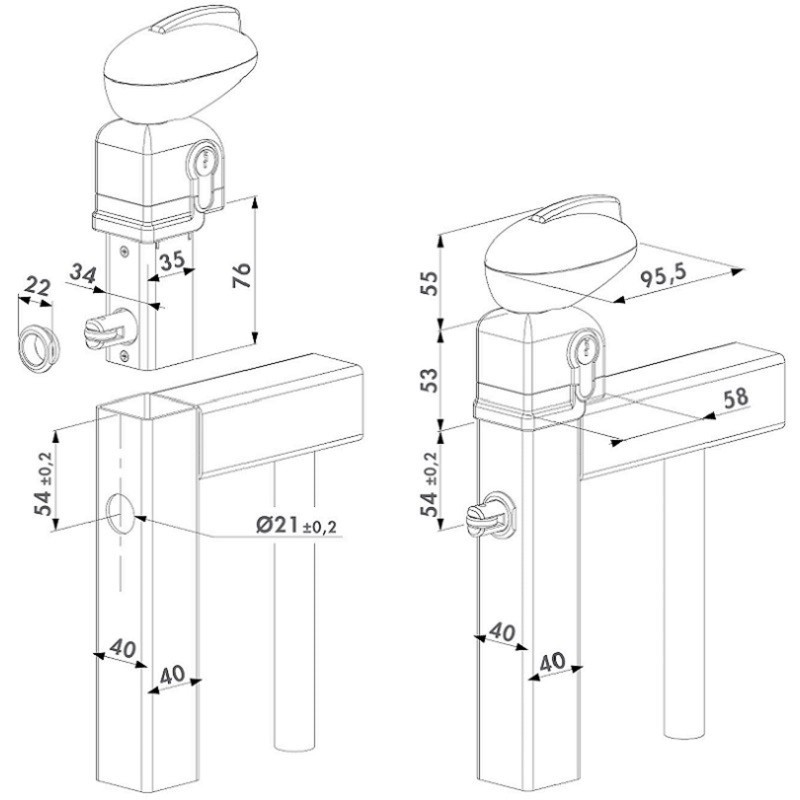 22
34
35
76
54 ±0,2
Ø21 ±0,2
40
40
55
95,5
53
58
54 ±0,2
40
40